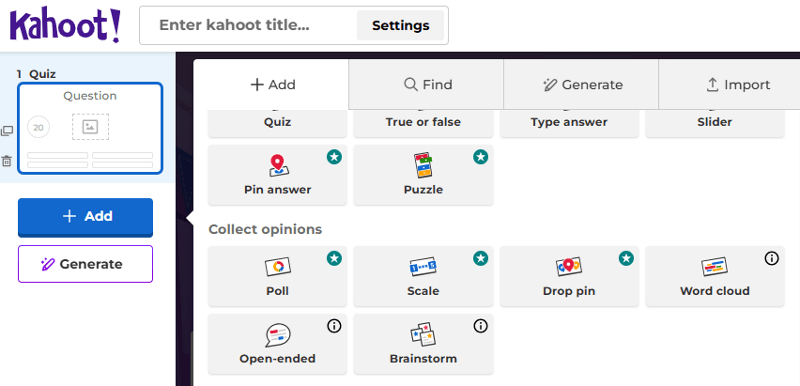 Kahoot!

Enter kahoot title...

Settings

1 Quiz

Question

20

+ Add

Generate

+ Add

Find

Generate

Import

Quiz

True or false

Type answer

Slider

Pin answer

Puzzle

Collect opinions

Poll

Scale

Drop pin

Word cloud

Open-ended

Brainstorm